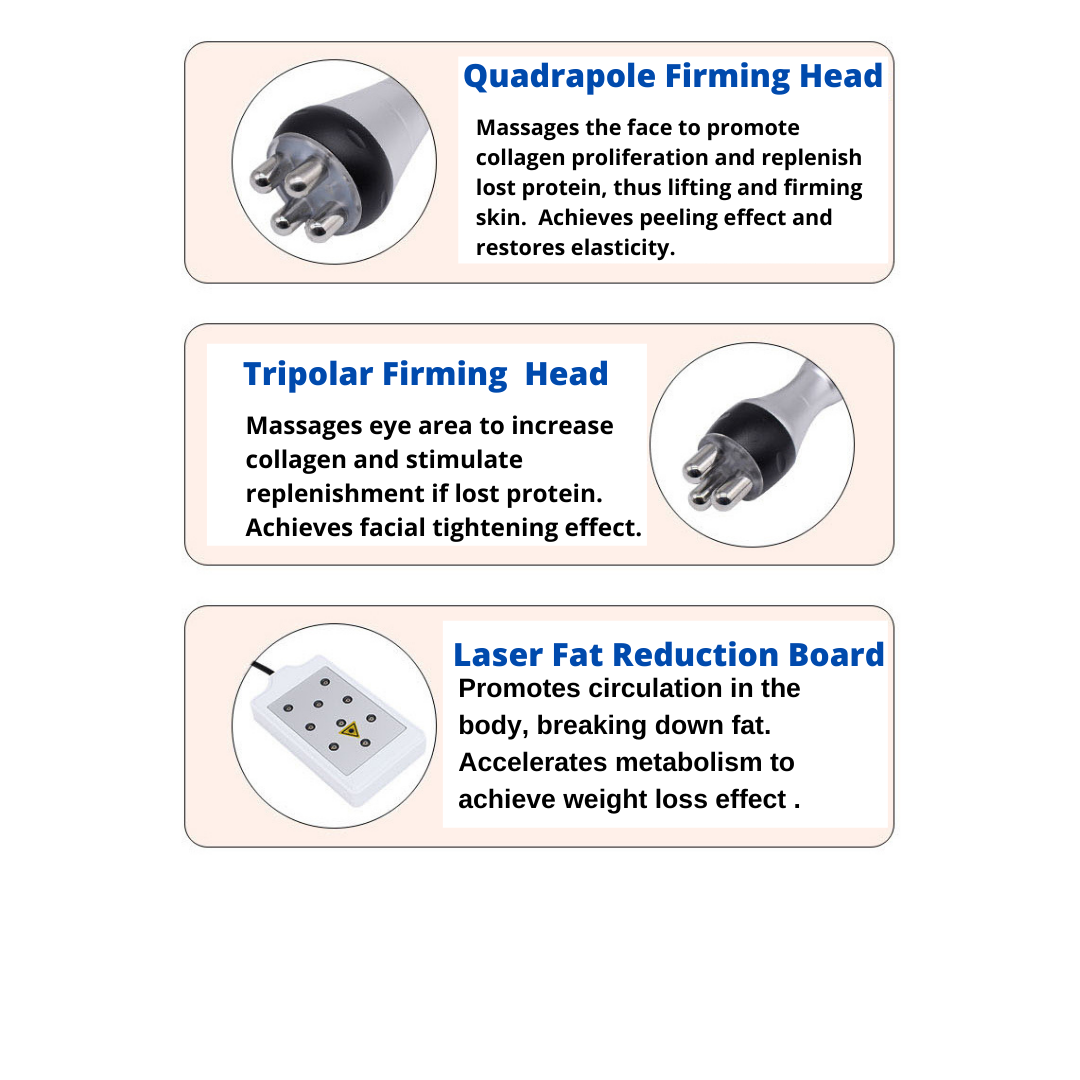 Quadrapole Firming Head

Massages the face to promote collagen proliferation and replenish lost protein, thus lifting and firming skin. Achieves peeling effect and restores elasticity.

Tripolar Firming Head

Massages eye area to increase collagen and stimulate replenishment if lost protein. Achieves facial tightening effect.

Laser Fat Reduction Board

Promotes circulation in the body, breaking down fat. Accelerates metabolism to achieve weight loss effect .