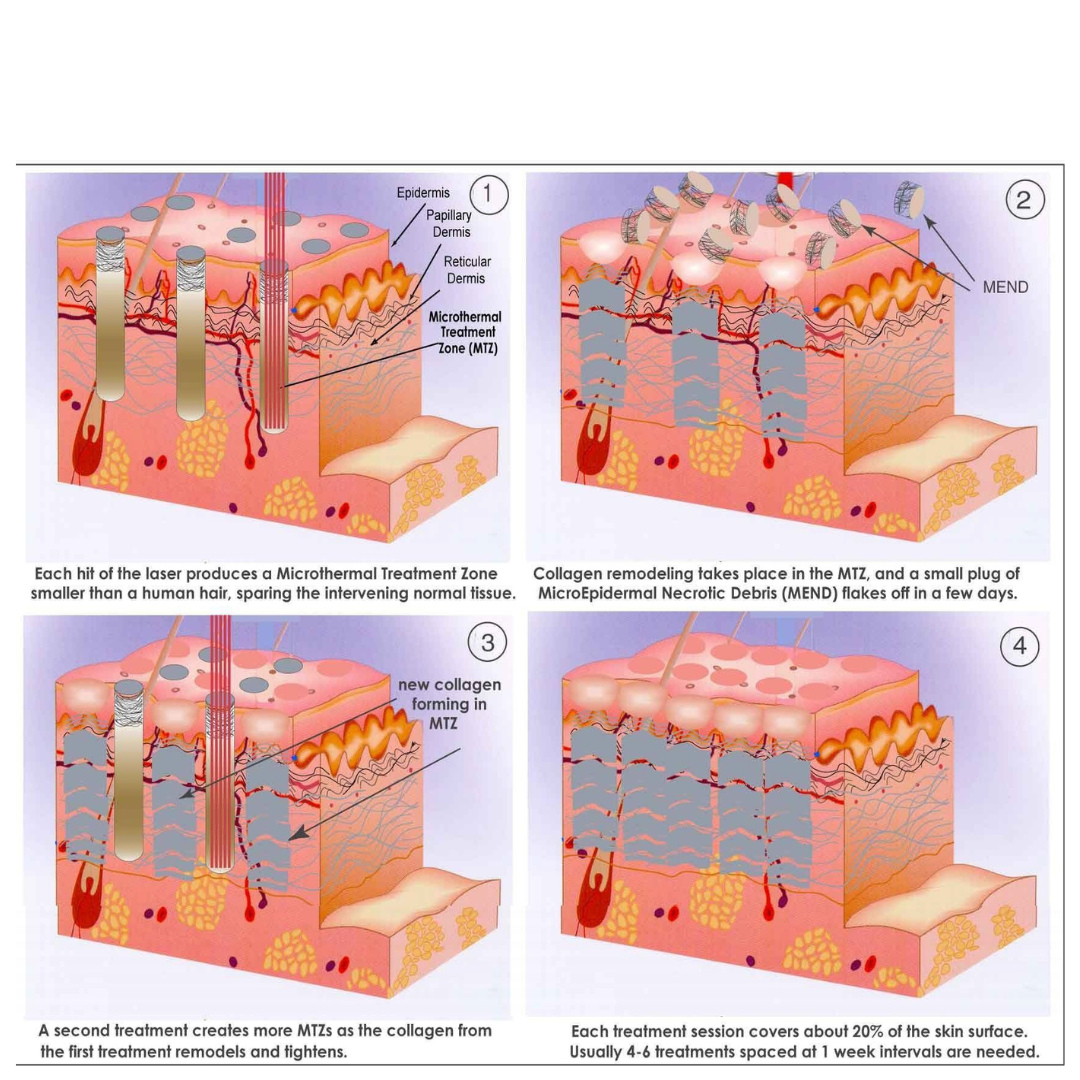 1

Epidermis

Papillary Dermis

Reticular Dermis

Microthermal Treatment Zone (MTZ)

Each hit of the laser produces a Microthermal Treatment Zone smaller than a human hair, sparing the intervening normal tissue.

2

MEND

Collagen remodeling takes place in the MTZ, and a small plug of MicroEpidermal Necrotic Debris (MEND) flakes off in a few days.

3

new collagen forming in MTZ

A second treatment creates more MTZs as the collagen from the first treatment remodels and tightens.

4

Each treatment session covers about 20% of the skin surface. Usually 4-6 treatments spaced at 1 week intervals are needed.