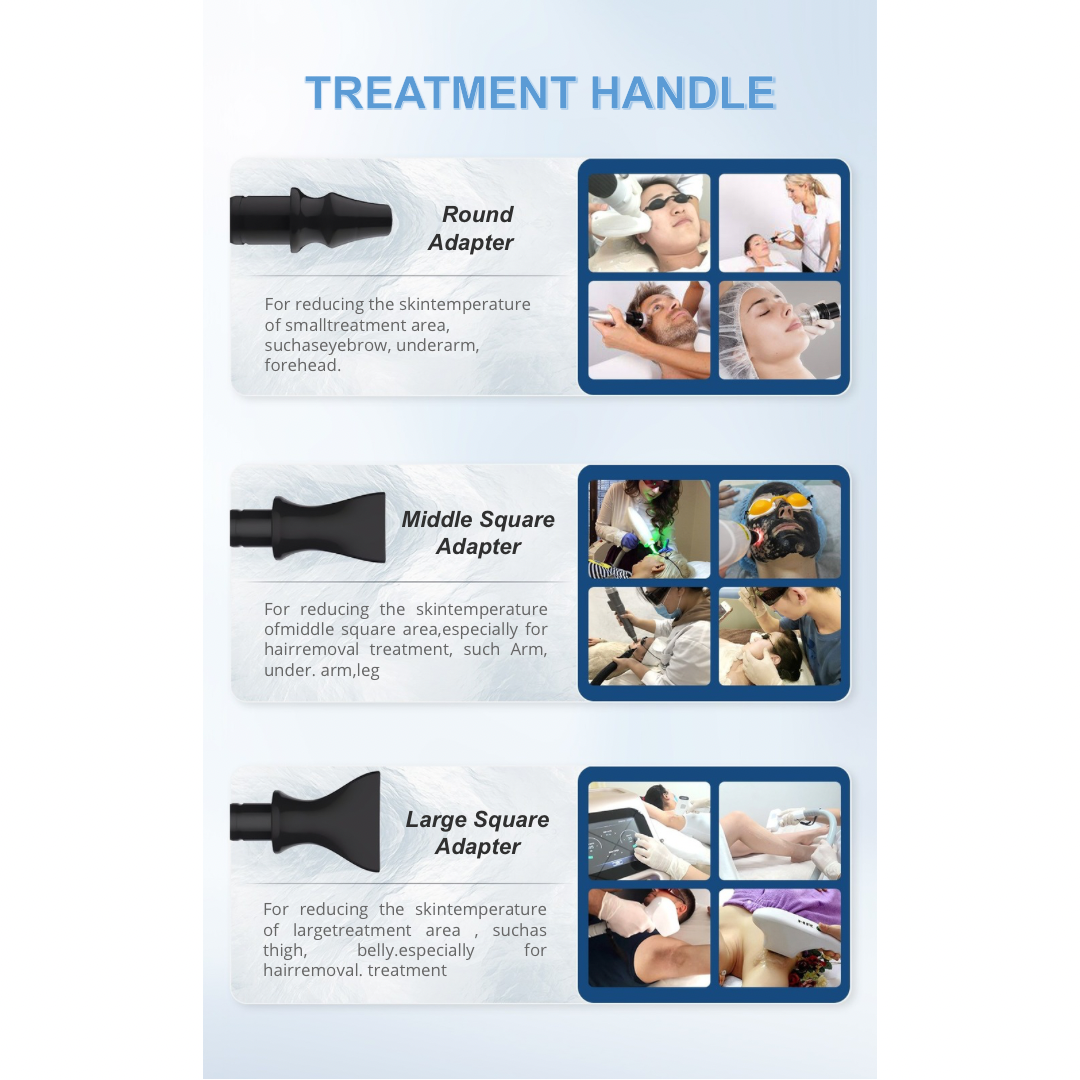 TREATMENT HANDLE

Round Adapter

For reducing the skintemperature of smalltreatment area, suchaseyebrow, underarm, forehead.

Middle Square Adapter

For reducing the skintemperature ofmiddle square area,especially for hairremoval treatment, such Arm, under. arm,leg

Large Square Adapter

For reducing the skintemperature of largetreatment area , suchas thigh, belly.especially for hairremoval. treatment