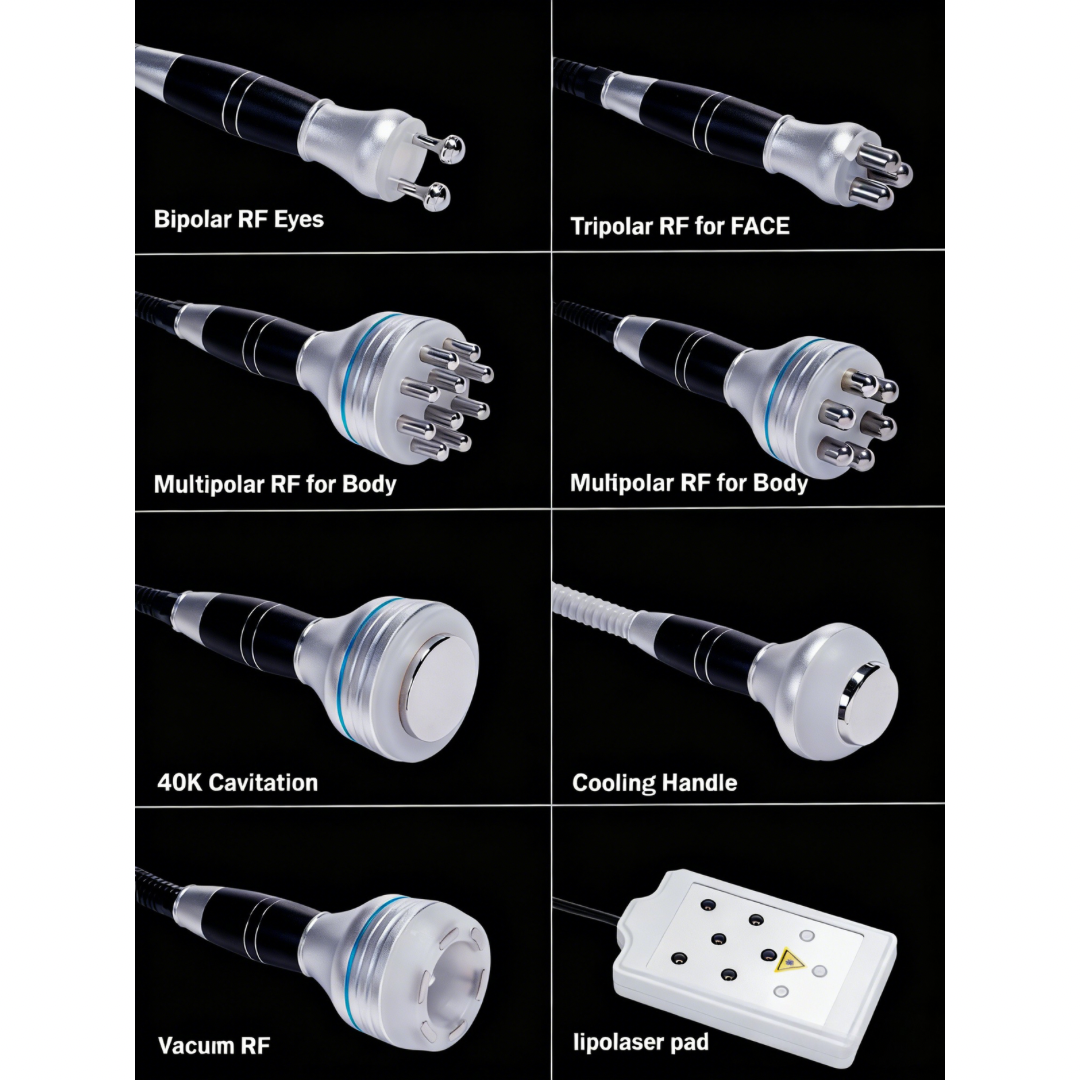 Bipolar RF Eyes

Tripolar RF for FACE

Multipolar RF for Body

Mulipolar RF for Body

40K Cavitation

Cooling Handle

Vacuım RF

lipolaser pad